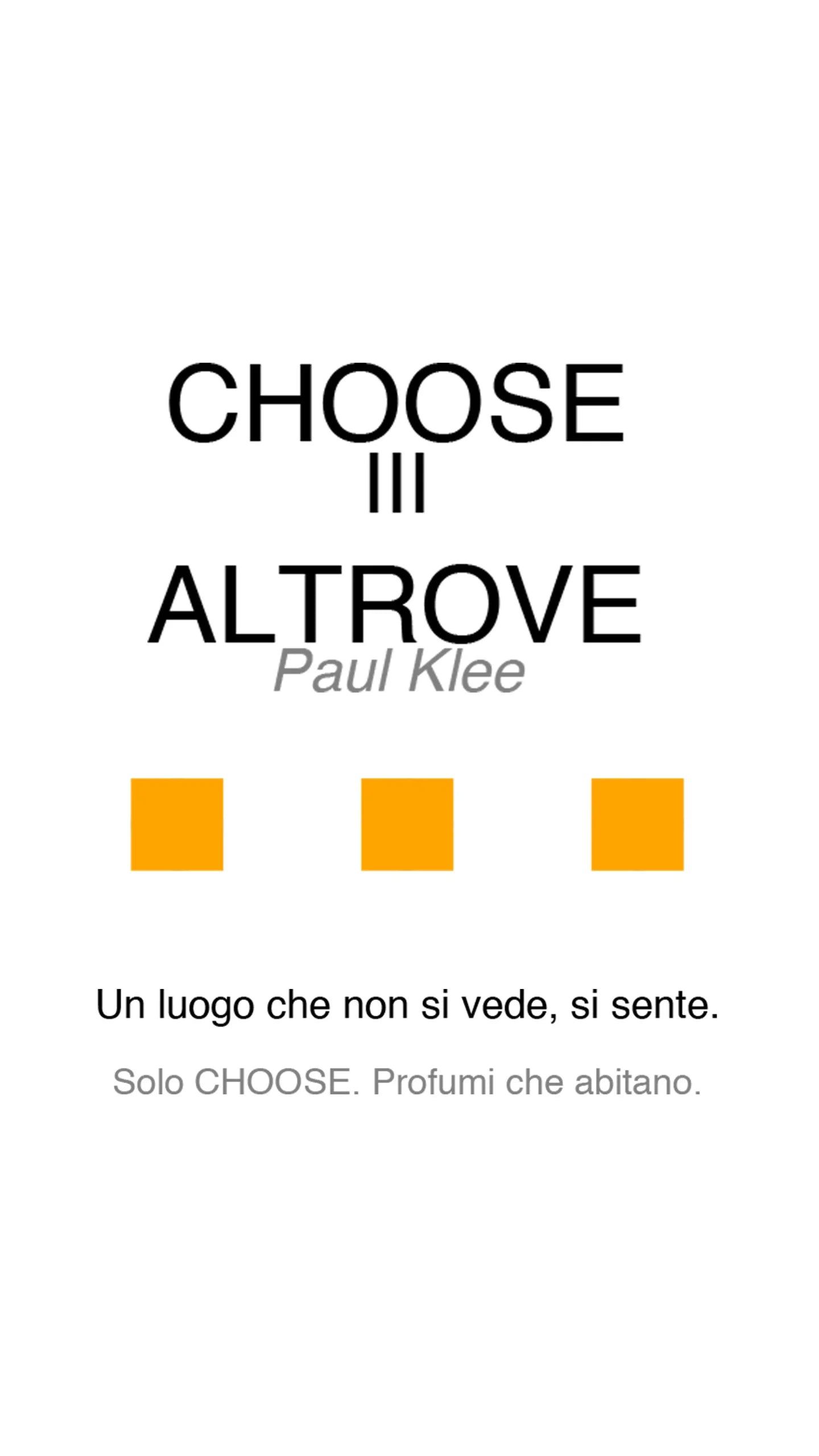 CHOOSE
III
ALTROVE
Paul Klee

Un luogo che non si vede, si sente.

Solo CHOOSE. Profumi che abitano.